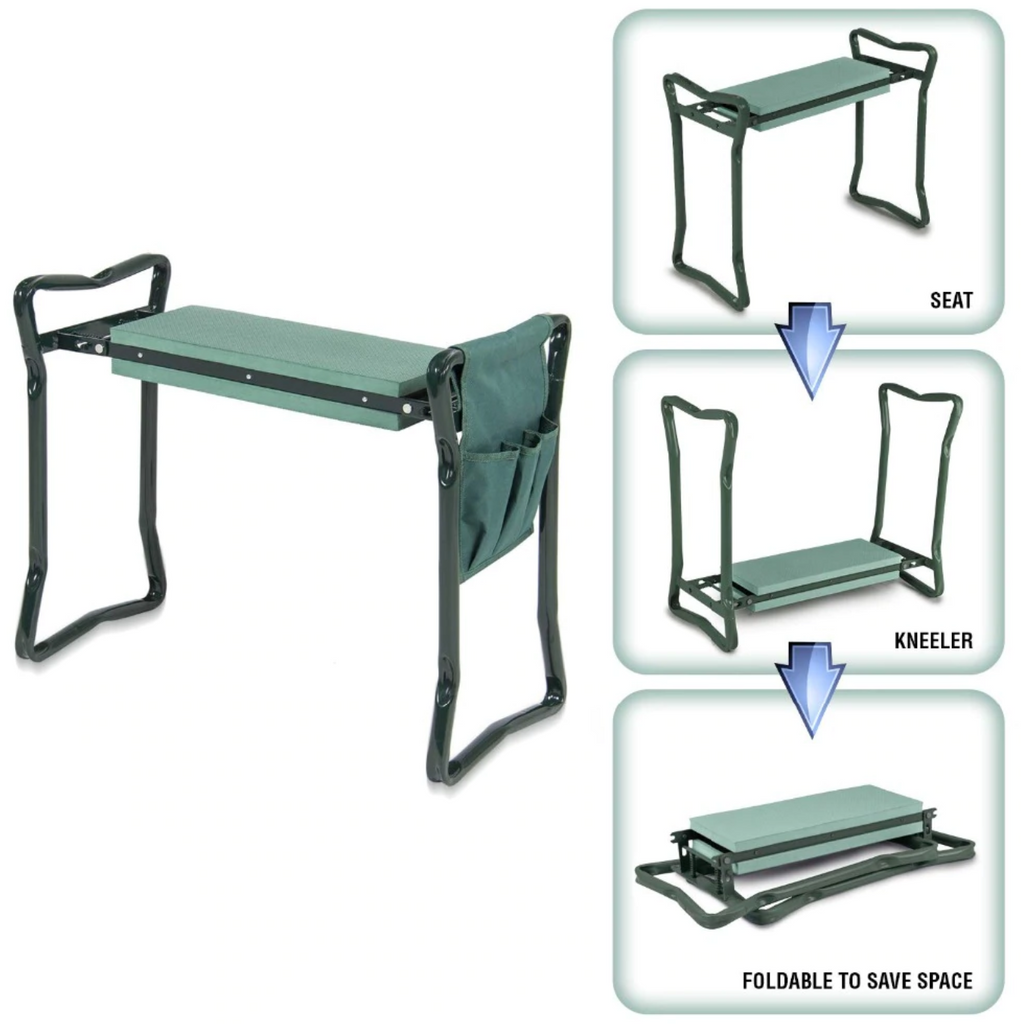 SEAT

KNEELER

FOLDABLE TO SAVE SPACE